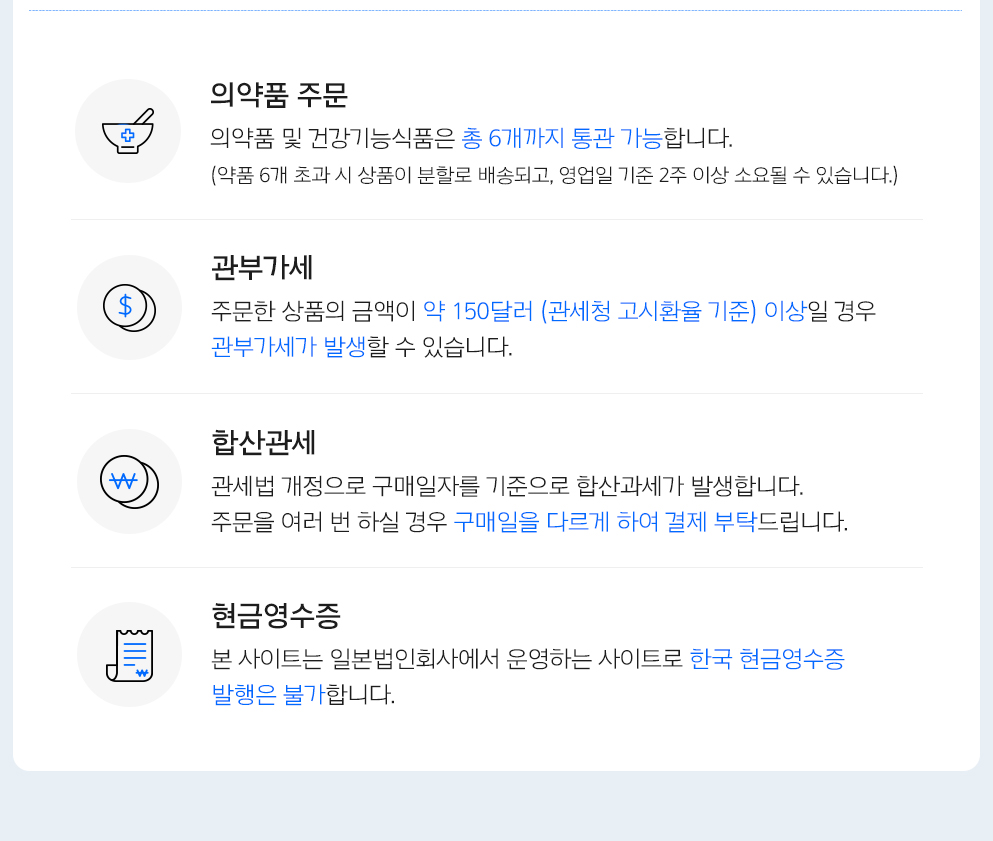 의약품 주문

의약품 및 건강기능식품은 총 6개까지 통관 가능합니다.

(약품 6개 초과 시 상품이 분할로 배송되고, 영업일 기준 2주 이상 소요될 수 있습니다.)

관부가세

주문한 상품의 금액이 약 150달러 (관세청 고시환율 기준) 이상일 경우 관부가세가 발생할 수 있습니다.

합산관세

관세법 개정으로 구매일자를 기준으로 합산과세가 발생합니다.

주문을 여러 번 하실 경우 구매일을 다르게 하여 결제 부탁드립니다.

현금영수증

본 사이트는 일본법인회사에서 운영하는 사이트로 한국 현금영수증 발행은 불가합니다.